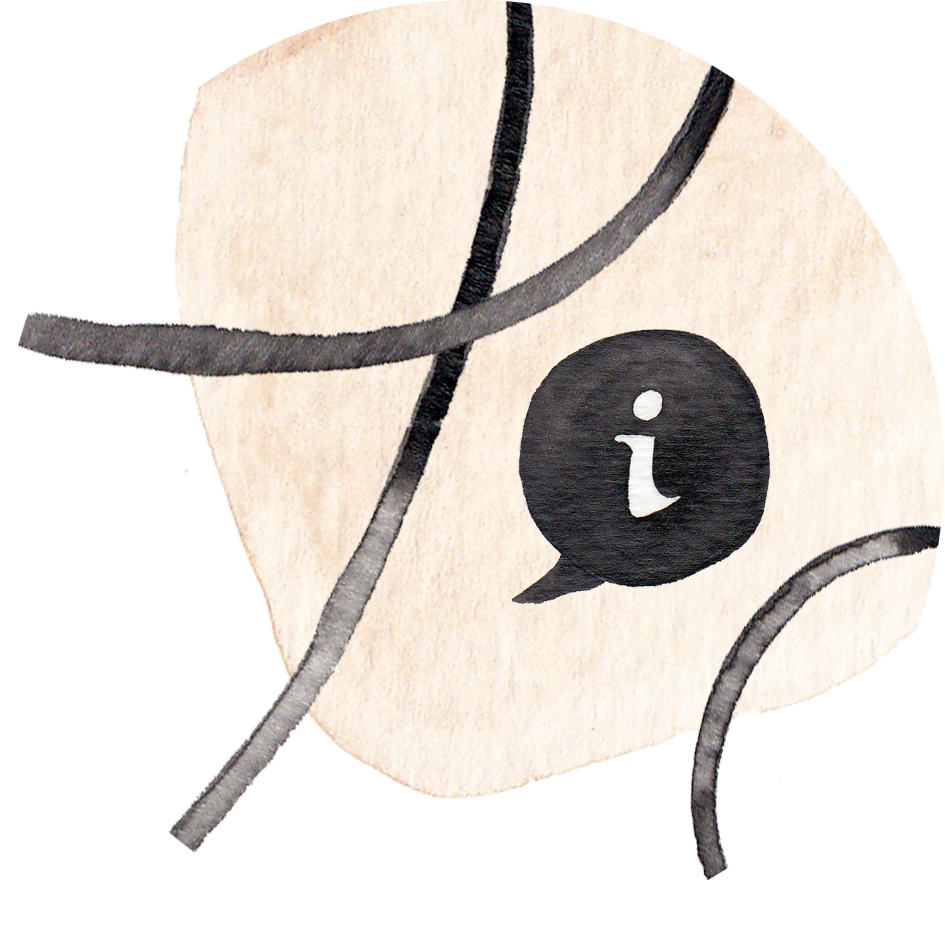 i